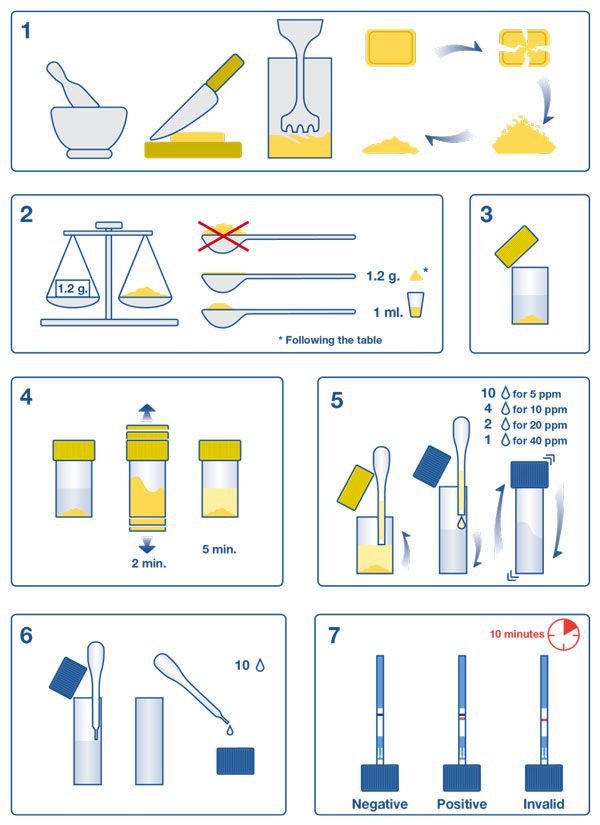 1

2

1.2 g.

1.2 g. *

1 ml.

* Following the table

3

4

2 min.

5 min.

5

10 for 5 ppm
4 for 10 ppm
2 for 20 ppm
1 for 40 ppm

6

10

7

10 minutes

Negative

Positive

Invalid